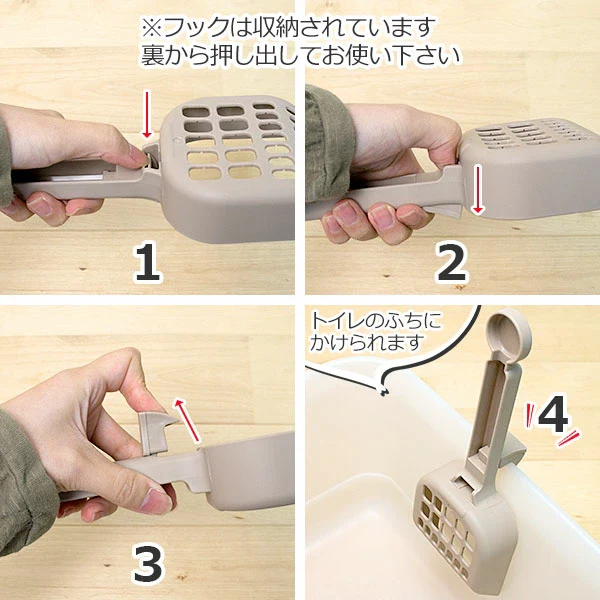 ※フックは収納されています
裏から押し出してお使い下さい

1

2

3

トイレのふちに
かけられます

4